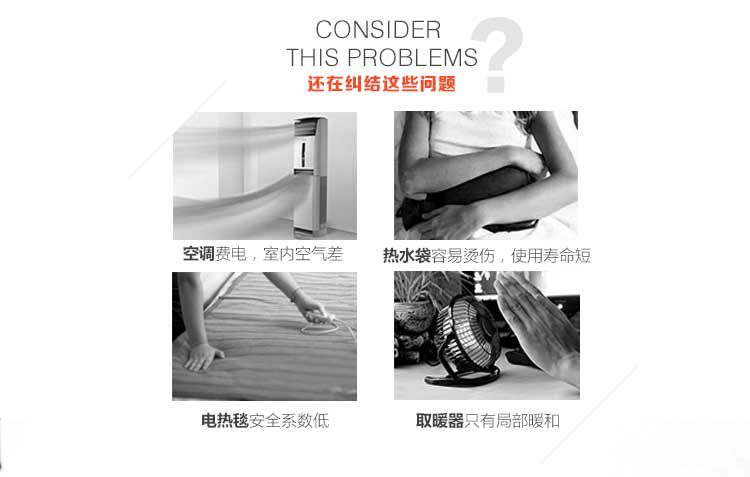 CONSIDER
THIS PROBLEMS ?
还在纠结这些问题

空调费电，室内空气差

热水袋容易烫伤，使用寿命短

电热毯安全系数低

取暖器只有局部暖和